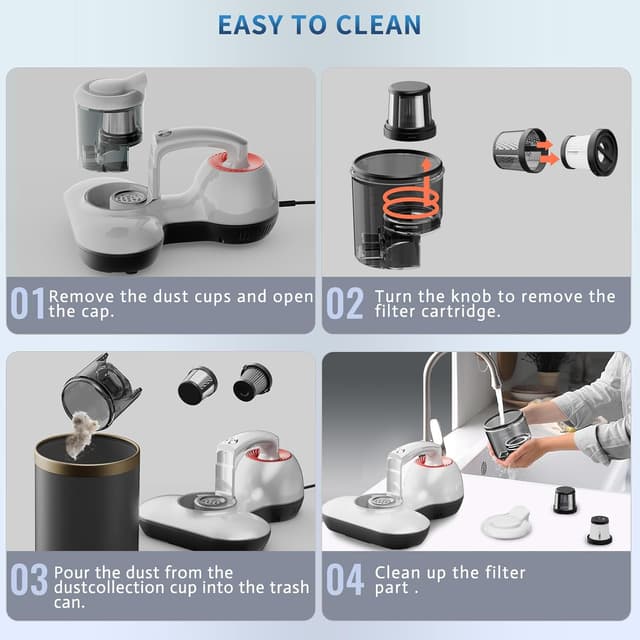 EASY TO CLEAN

01 Remove the dust cups and open the cap.

02 Turn the knob to remove the filter cartridge.

03 Pour the dust from the dustcollection cup into the trash can.

04 Clean up the filter part .