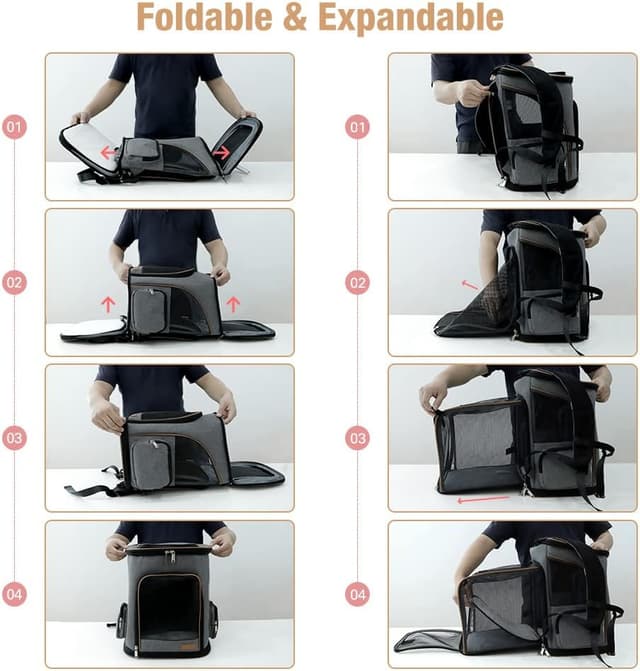 Foldable & Expandable

01

02

03

04

01

02

03

04