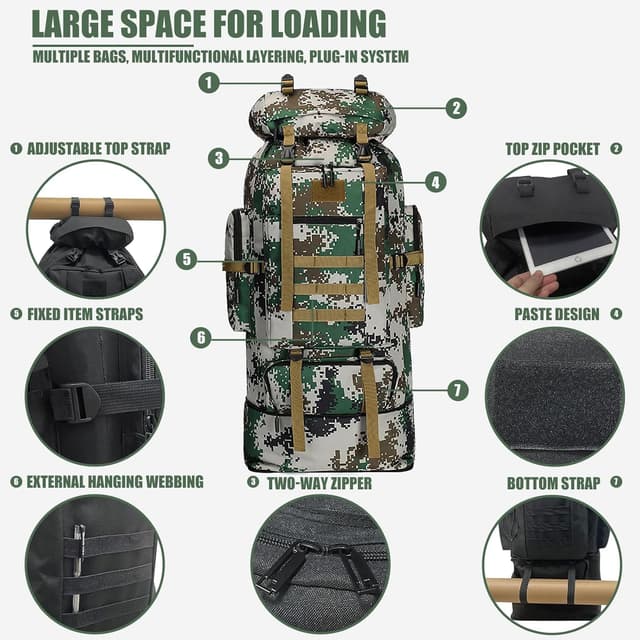 LARGE SPACE FOR LOADING

MULTIPLE BAGS, MULTIFUNCTIONAL LAYERING, PLUG-IN SYSTEM

1

2

3

4

5

6

7

1 ADJUSTABLE TOP STRAP

TOP ZIP POCKET 2

5 FIXED ITEM STRAPS

PASTE DESIGN 4

6 EXTERNAL HANGING WEBBING

3 TWO-WAY ZIPPER

BOTTOM STRAP 7