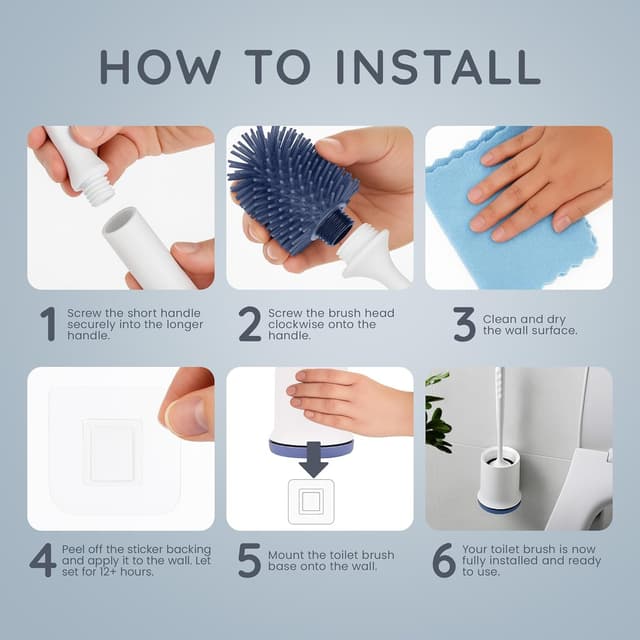 HOW TO INSTALL

1 Screw the short handle securely into the longer handle.

2 Screw the brush head clockwise onto the handle.

3 Clean and dry the wall surface.

4 Peel off the sticker backing and apply it to the wall. Let set for 12+ hours.

5 Mount the toilet brush base onto the wall.

6 Your toilet brush is now fully installed and ready to use.