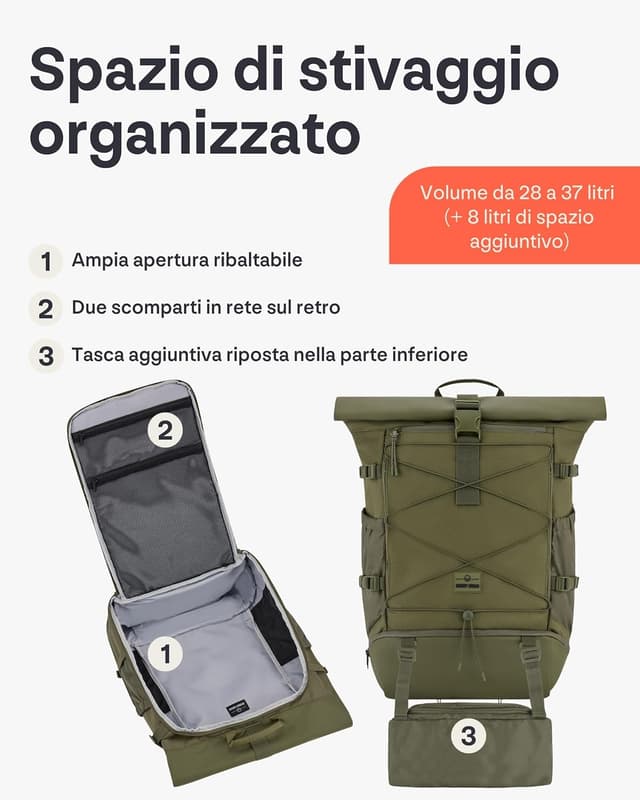 Spazio di stivaggio organizzato

Volume da 28 a 37 litri (+ 8 litri di spazio aggiuntivo)

1 Ampia apertura ribaltabile

2 Due scomparti in rete sul retro

3 Tasca aggiuntiva riposta nella parte inferiore

2

1

3