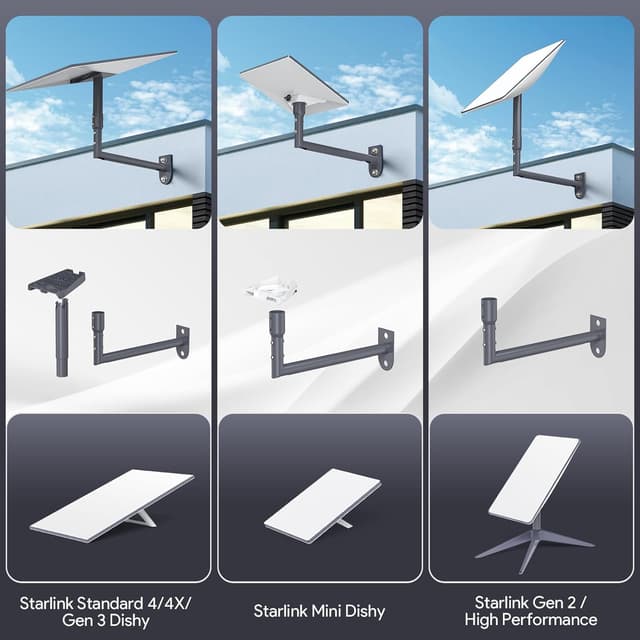 Starlink Standard 4/4X/ Gen 3 Dishy

Starlink Mini Dishy

Starlink Gen 2 / High Performance