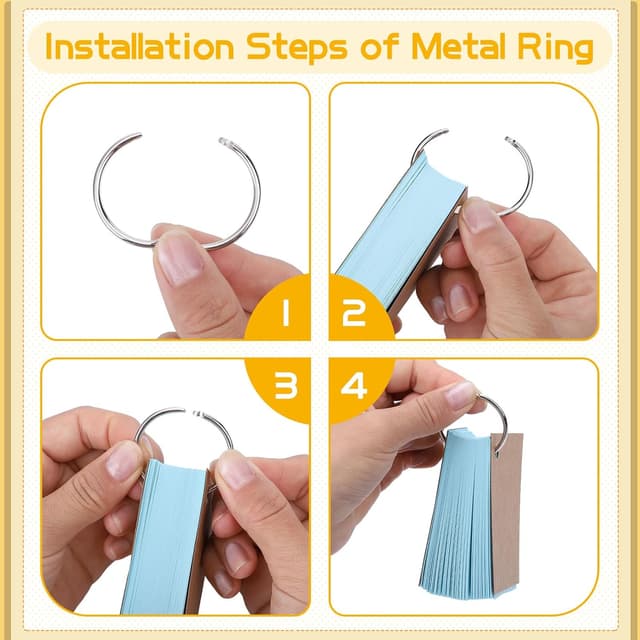 Installation Steps of Metal Ring

1

2

3

4