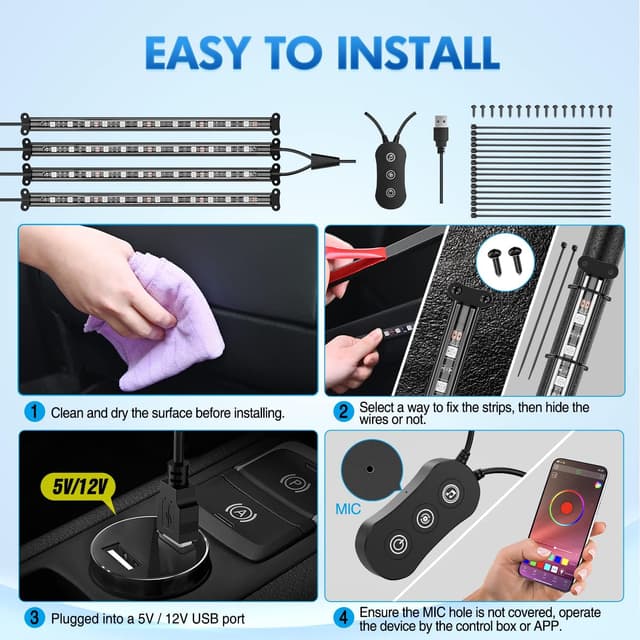 EASY TO INSTALL

1 Clean and dry the surface before installing.

2 Select a way to fix the strips, then hide the wires or not.

5V/12V

(A)

(P)

3 Plugged into a 5V / 12V USB port

MIC

4 Ensure the MIC hole is not covered, operate the device by the control box or APP.