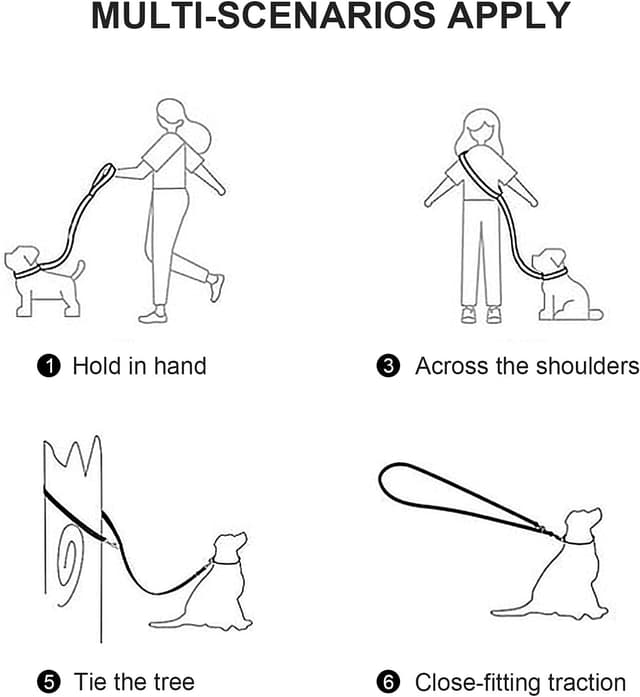 MULTI-SCENARIOS APPLY

❶ Hold in hand

❸ Across the shoulders

❺ Tie the tree

❻ Close-fitting traction