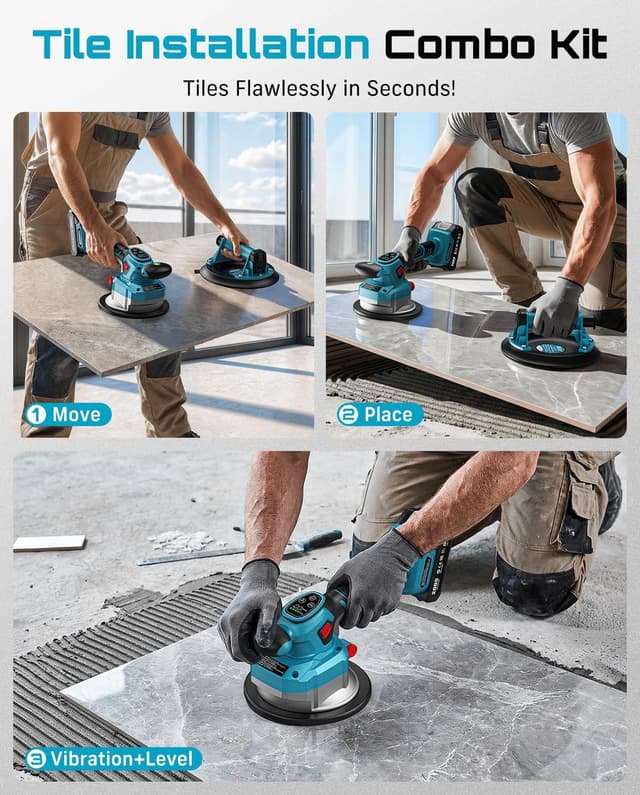 Tile Installation Combo Kit

Tiles Flawlessly in Seconds!

1 Move

2 Place

3 Vibration+Level