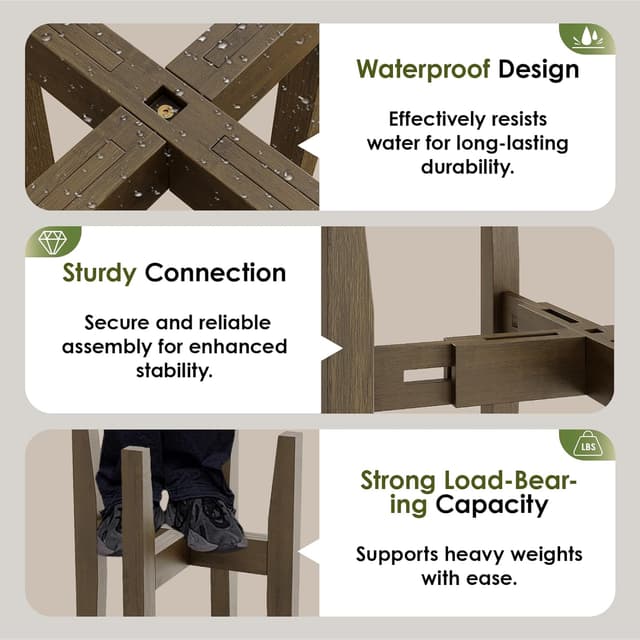 Waterproof Design

Effectively resists water for long-lasting durability.

Sturdy Connection

Secure and reliable assembly for enhanced stability.

LBS

Strong Load-Bearing Capacity

Supports heavy weights with ease.