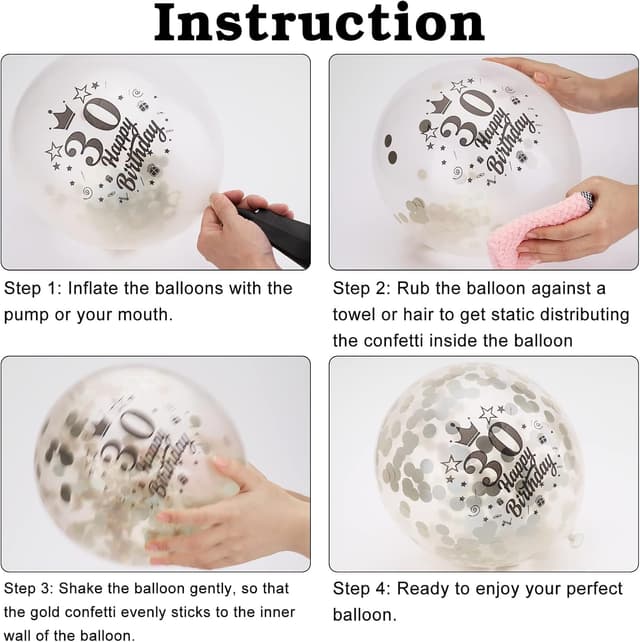 Instruction

30 Happy Birthday

Step 1: Inflate the balloons with the pump or your mouth.

30 Happy Birthday

Step 2: Rub the balloon against a towel or hair to get static distributing the confetti inside the balloon

30 Happy Birthday

Step 3: Shake the balloon gently, so that the gold confetti evenly sticks to the inner wall of the balloon.

30 Happy Birthday

Step 4: Ready to enjoy your perfect balloon.