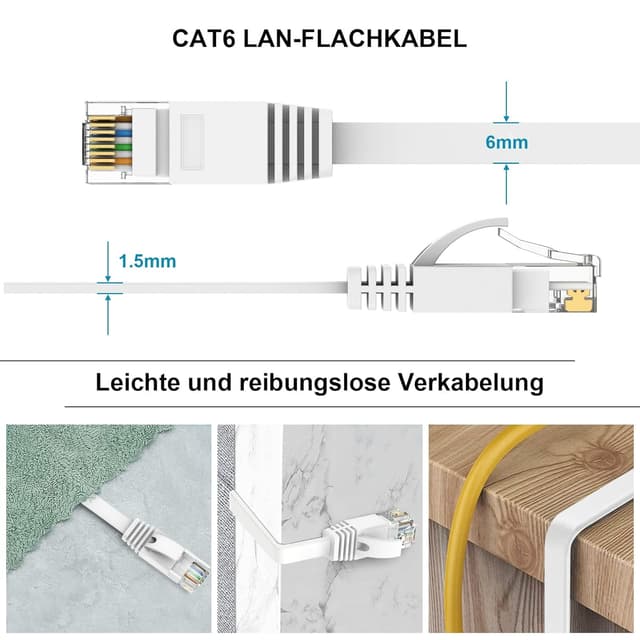 CAT6 LAN-FLACHKABEL

6mm

1.5mm

Leichte und reibungslose Verkabelung