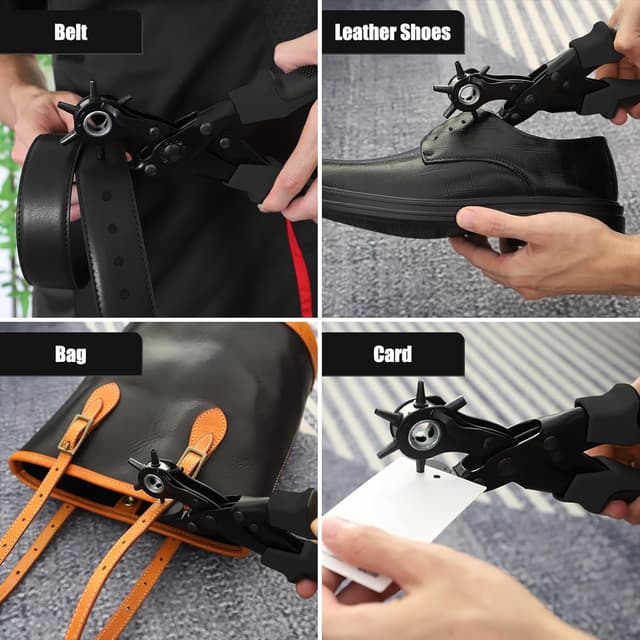 Belt

Leather Shoes

Bag

Card