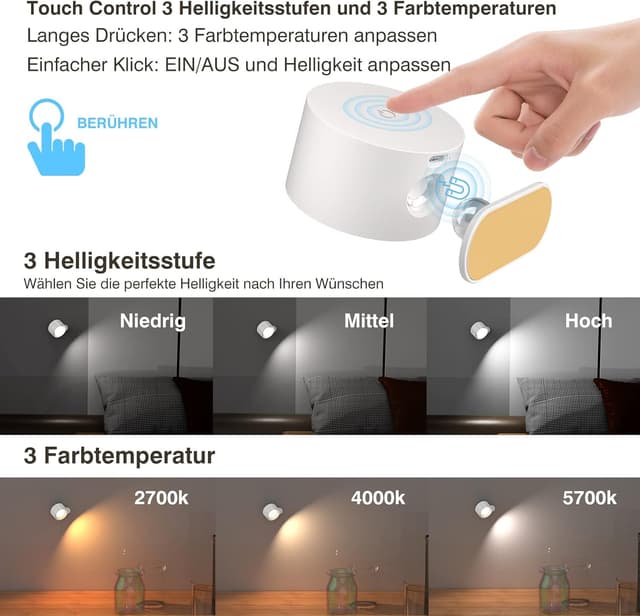 Touch Control 3 Helligkeitsstufen und 3 Farbtemperaturen
Langes Drücken: 3 Farbtemperaturen anpassen
Einfacher Klick: EIN/AUS und Helligkeit anpassen

BERÜHREN

3 Helligkeitsstufe
Wählen Sie die perfekte Helligkeit nach Ihren Wünschen

Niedrig
Mittel
Hoch

3 Farbtemperatur

2700k
4000k
5700k