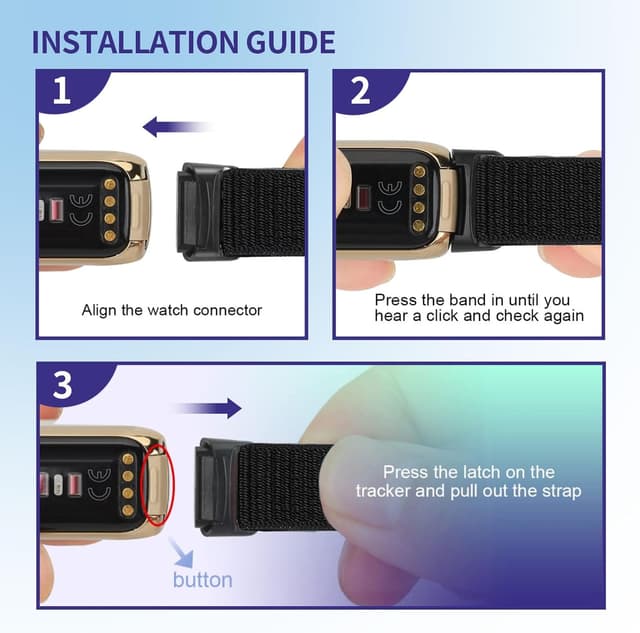 INSTALLATION GUIDE

1

Align the watch connector

2

Press the band in until you hear a click and check again

3

Press the latch on the tracker and pull out the strap

button