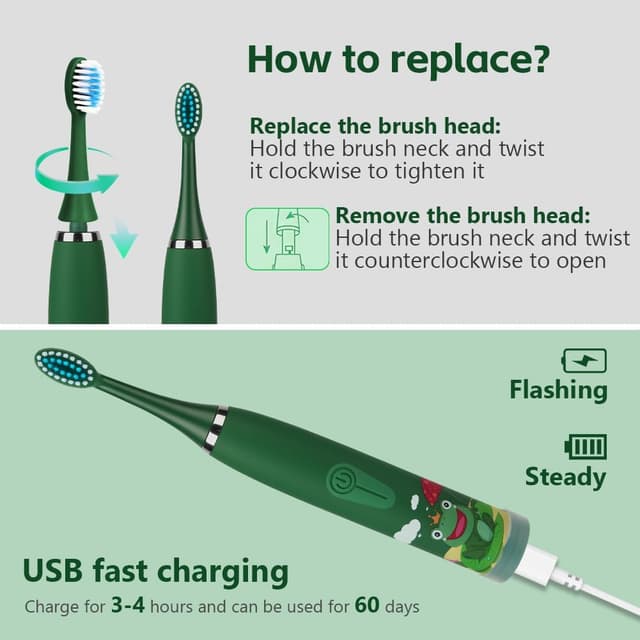 How to replace?

Replace the brush head:
Hold the brush neck and twist it clockwise to tighten it

Remove the brush head:
Hold the brush neck and twist it counterclockwise to open

Flashing

Steady

USB fast charging
Charge for 3-4 hours and can be used for 60 days