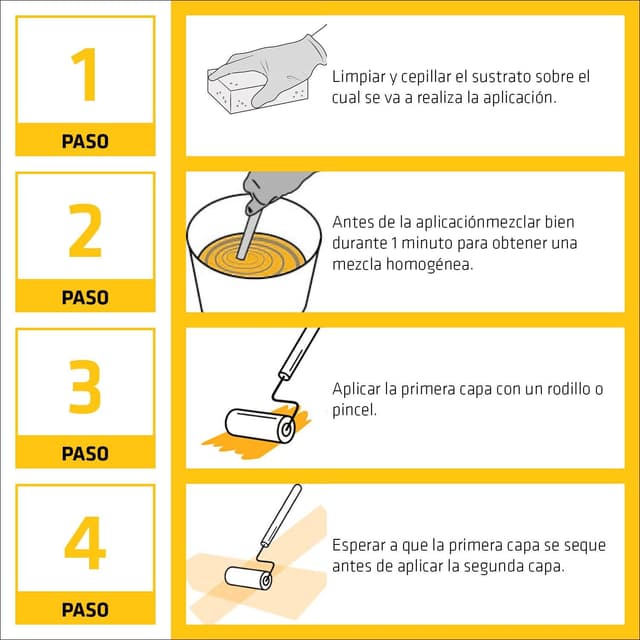 1
PASO

Limpiar y cepillar el sustrato sobre el cual se va a realiza la aplicación.

2
PASO

Antes de la aplicaciónmezclar bien durante 1 minuto para obtener una mezcla homogénea.

3
PASO

Aplicar la primera capa con un rodillo o pincel.

4
PASO

Esperar a que la primera capa se seque antes de aplicar la segunda capa.