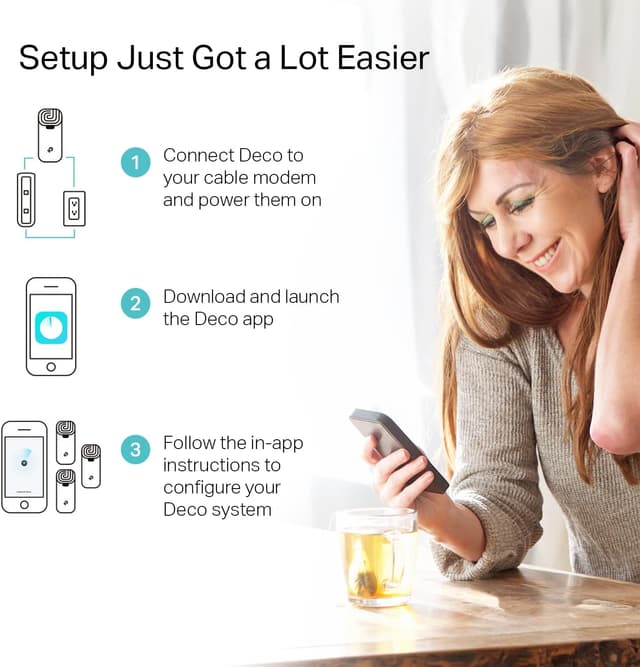 Setup Just Got a Lot Easier

1 Connect Deco to your cable modem and power them on

2 Download and launch the Deco app

3 Follow the in-app instructions to configure your Deco system