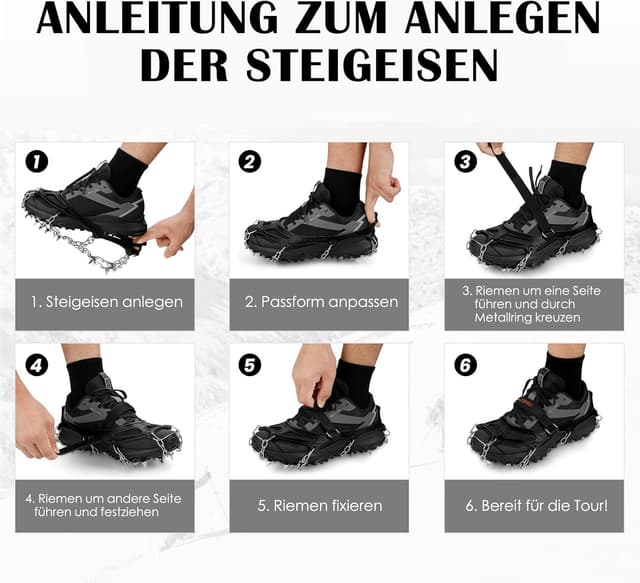 ANLEITUNG ZUM ANLEGEN DER STEIGEISEN

1

1. Steigeisen anlegen

2

2. Passform anpassen

3

3. Riemen um eine Seite führen und durch Metallring kreuzen

4

4. Riemen um andere Seite führen und festziehen

5

5. Riemen fixieren

6

6. Bereit für die Tour!