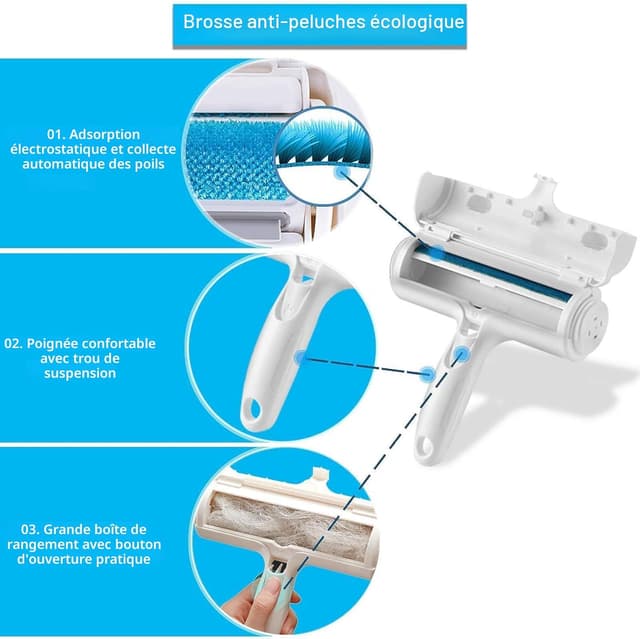 Brosse anti-peluches écologique

01. Adsorption électrostatique et collecte automatique des poils

02. Poignée confortable avec trou de suspension

03. Grande boîte de rangement avec bouton d'ouverture pratique