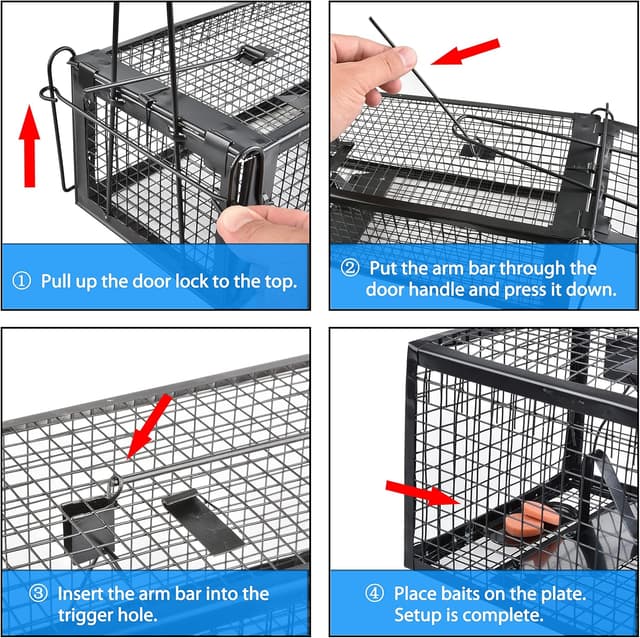 ① Pull up the door lock to the top.

② Put the arm bar through the door handle and press it down.

③ Insert the arm bar into the trigger hole.

④ Place baits on the plate. Setup is complete.