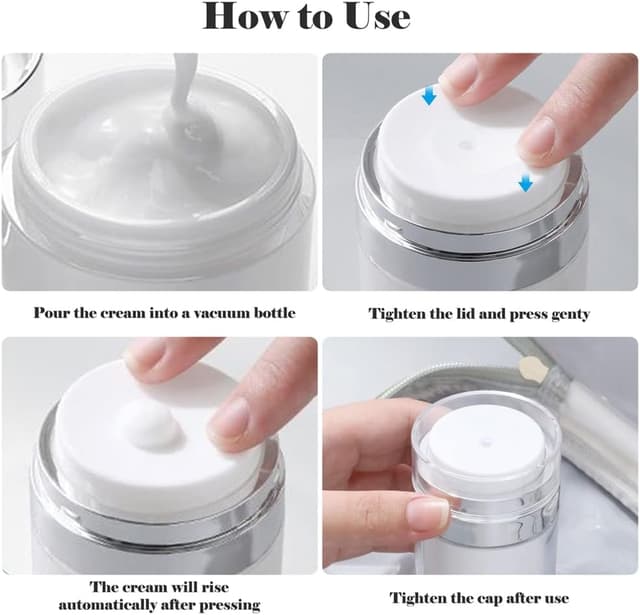 How to Use

Pour the cream into a vacuum bottle

Tighten the lid and press genty

The cream will rise automatically after pressing

Tighten the cap after use