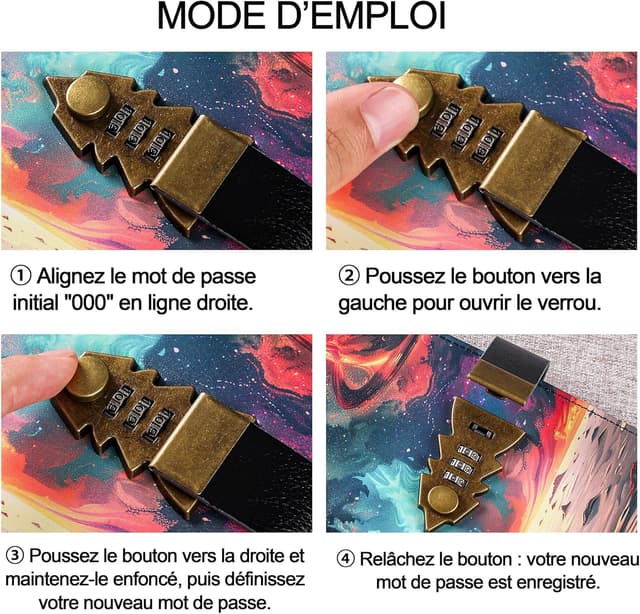 MODE D'EMPLOI

① Alignez le mot de passe initial "000" en ligne droite.

② Poussez le bouton vers la gauche pour ouvrir le verrou.

③ Poussez le bouton vers la droite et maintenez-le enfoncé, puis définissez votre nouveau mot de passe.

④ Relâchez le bouton : votre nouveau mot de passe est enregistré.