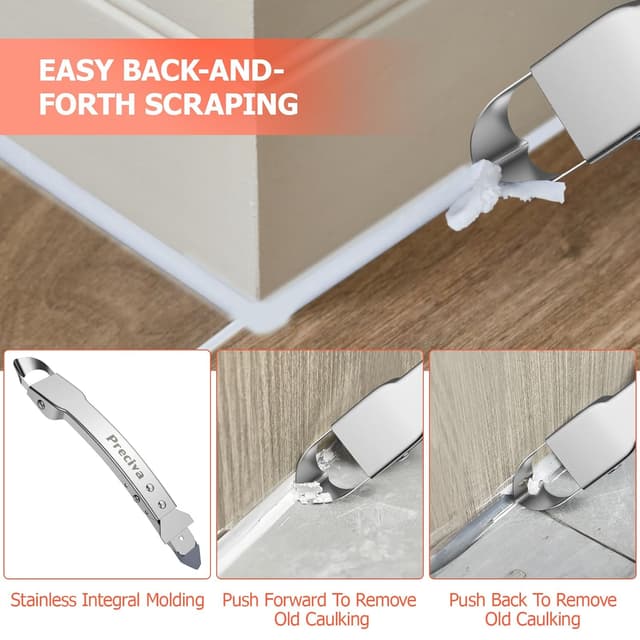 EASY BACK-AND-FORTH SCRAPING

Preciva

Stainless Integral Molding

Push Forward To Remove Old Caulking

Push Back To Remove Old Caulking