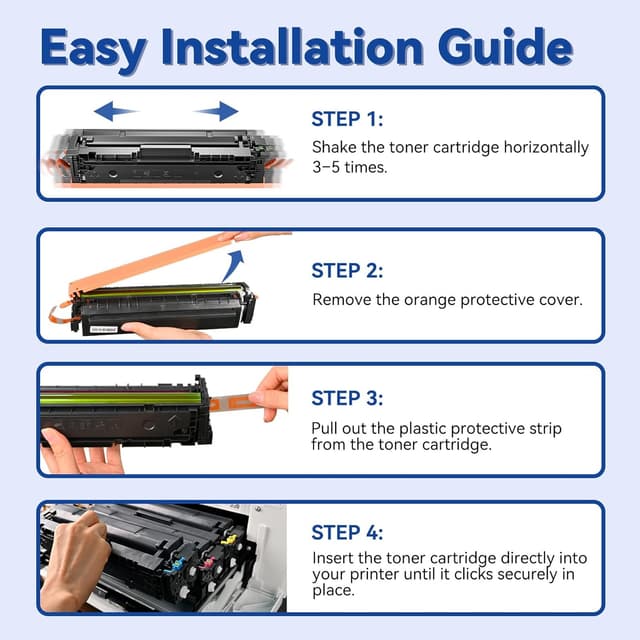 Easy Installation Guide

STEP 1:

Shake the toner cartridge horizontally 3–5 times.

STEP 2:

Remove the orange protective cover.

STEP 3:

Pull out the plastic protective strip from the toner cartridge.

STEP 4:

Insert the toner cartridge directly into your printer until it clicks securely in place.