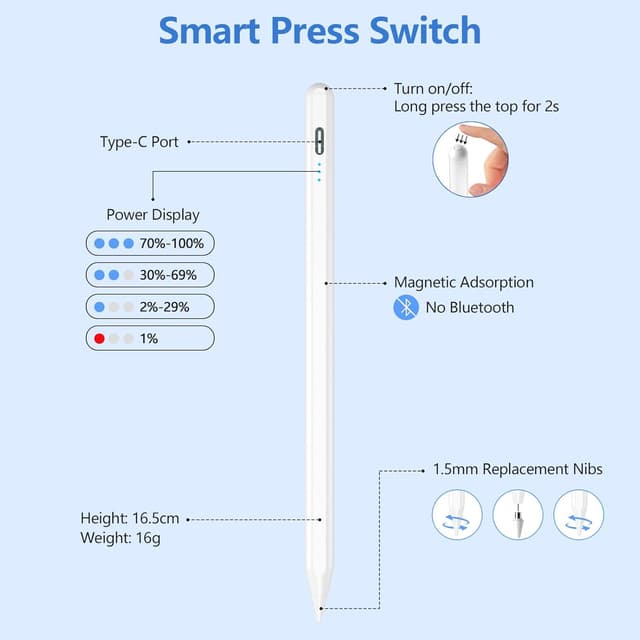 Smart Press Switch

Turn on/off:
Long press the top for 2s

Type-C Port

Power Display

70%-100%

30%-69%

2%-29%

1%

Magnetic Adsorption

No Bluetooth

1.5mm Replacement Nibs

Height: 16.5cm
Weight: 16g