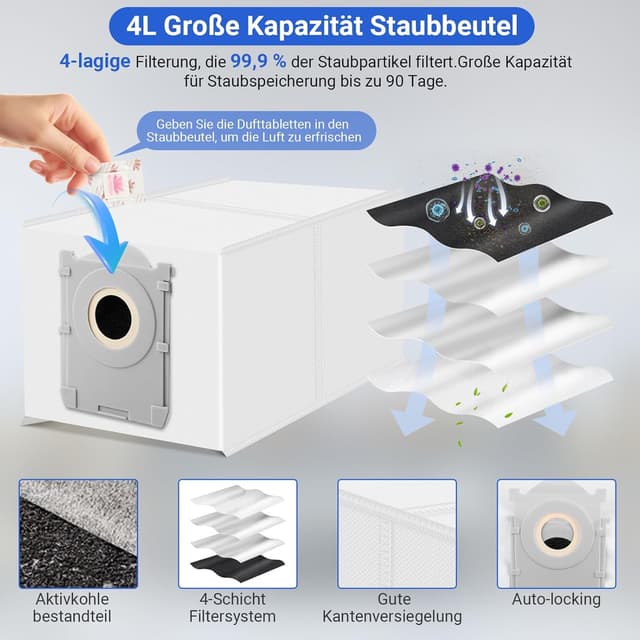 4L Große Kapazität Staubbeutel

4-lagige Filterung, die 99,9 % der Staubpartikel filtert.Große Kapazität für Staubspeicherung bis zu 90 Tage.

Geben Sie die Dufttabletten in den Staubbeutel, um die Luft zu erfrischen

Aktivkohle bestandteil

4-Schicht Filtersystem

Gute Kantenversiegelung

Auto-locking