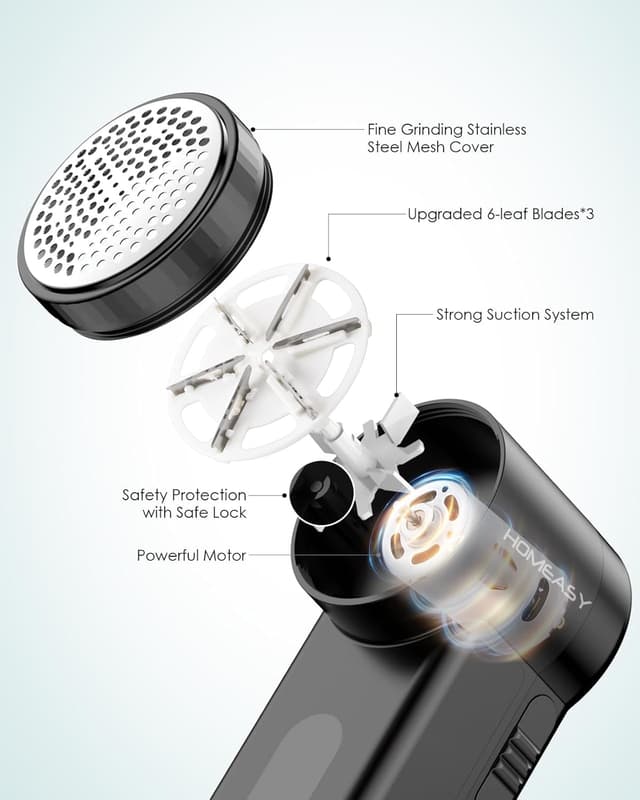 Fine Grinding Stainless Steel Mesh Cover

Upgraded 6-leaf Blades*3

Strong Suction System

Safety Protection with Safe Lock

Powerful Motor

HOMEASY