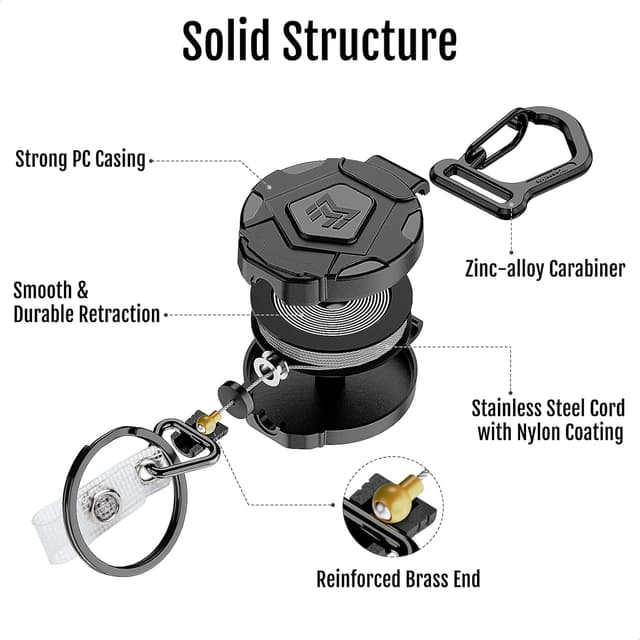 Solid Structure

Strong PC Casing

Zinc-alloy Carabiner

Smooth &
Durable Retraction

Stainless Steel Cord
with Nylon Coating

Reinforced Brass End