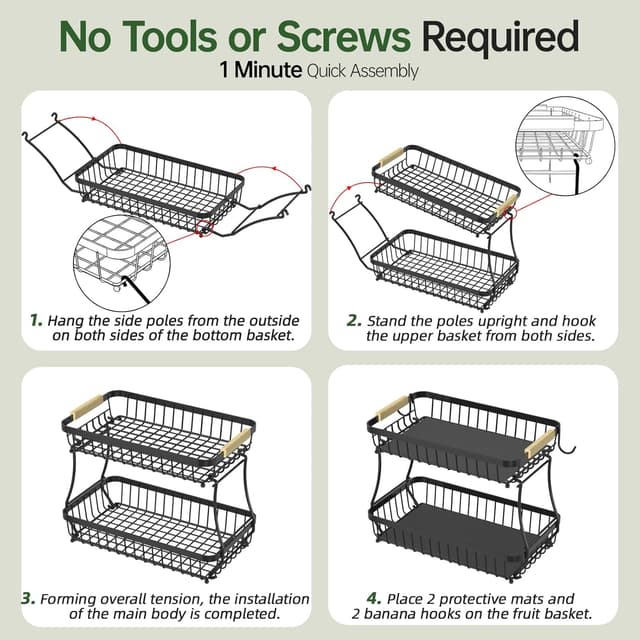 No Tools or Screws Required
1 Minute Quick Assembly

1. Hang the side poles from the outside on both sides of the bottom basket.

2. Stand the poles upright and hook the upper basket from both sides.

3. Forming overall tension, the installation of the main body is completed.

4. Place 2 protective mats and 2 banana hooks on the fruit basket.