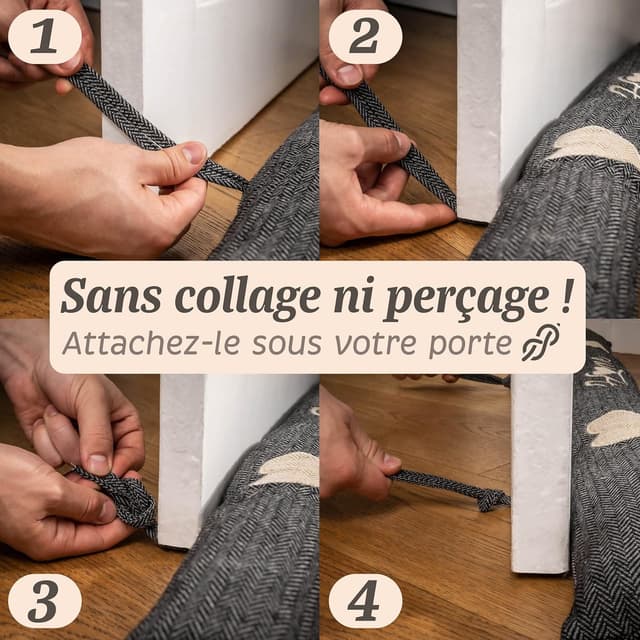 1

2

Sans collage ni perçage !

Attachez-le sous votre porte

3

4