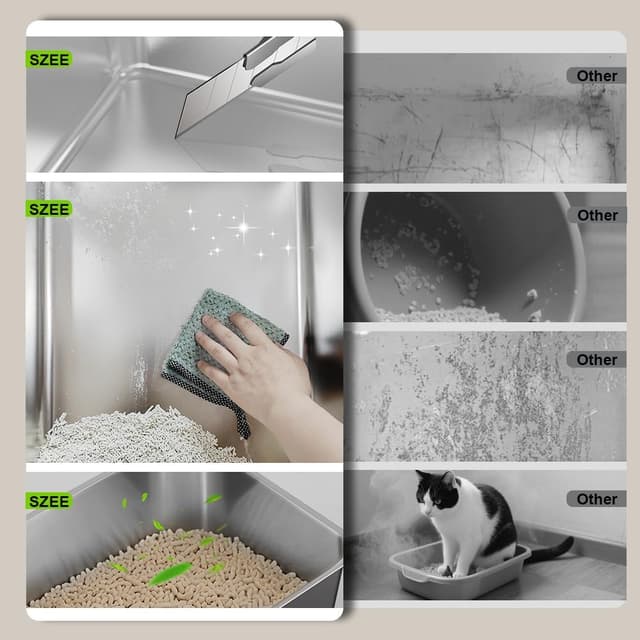 SZEE

SZEE

SZEE

Other

Other

Other

Other