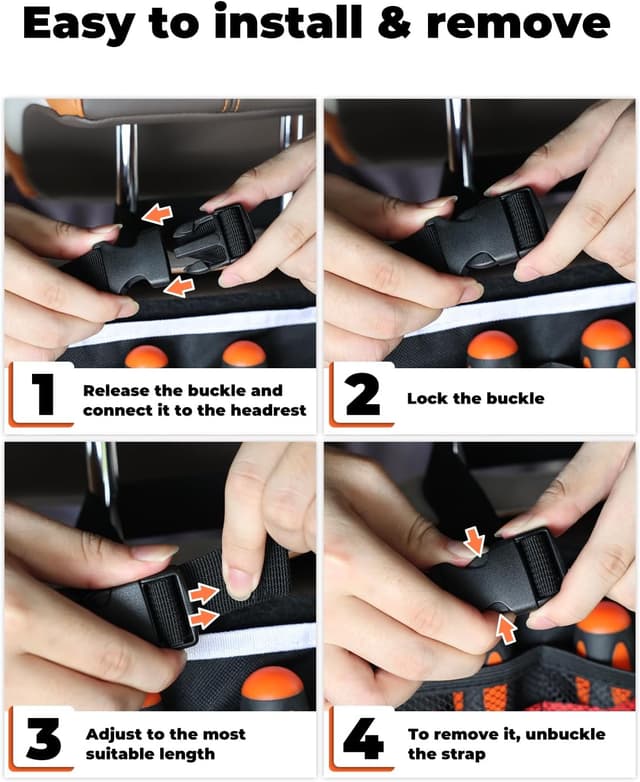 Easy to install & remove

1 Release the buckle and connect it to the headrest

2 Lock the buckle

3 Adjust to the most suitable length

4 To remove it, unbuckle the strap