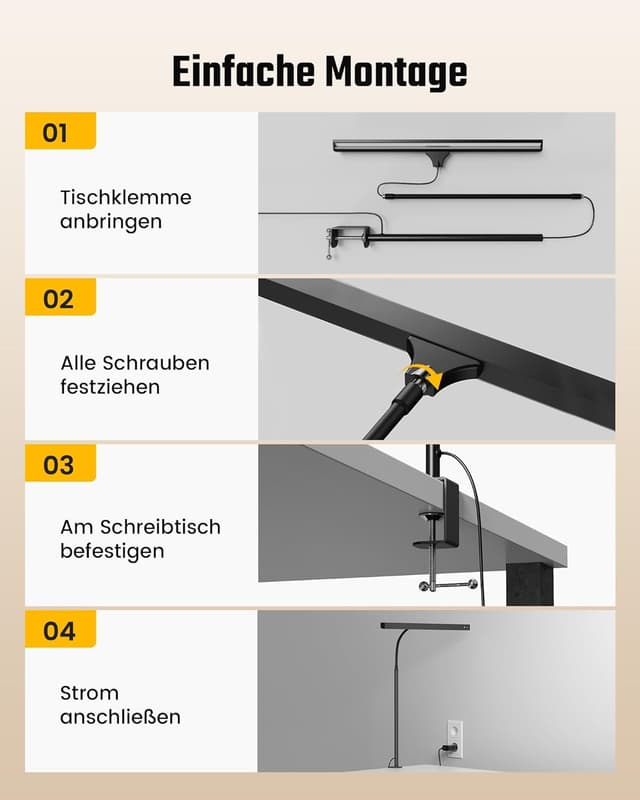 Einfache Montage

01

Tischklemme anbringen

02

Alle Schrauben festziehen

03

Am Schreibtisch befestigen

04

Strom anschließen