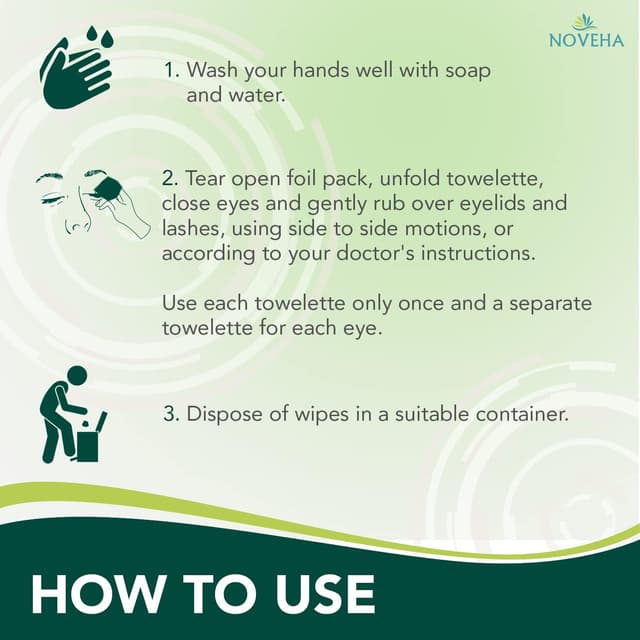 NOVEHA

1. Wash your hands well with soap and water.

2. Tear open foil pack, unfold towelette, close eyes and gently rub over eyelids and lashes, using side to side motions, or according to your doctor's instructions.

Use each towelette only once and a separate towelette for each eye.

3. Dispose of wipes in a suitable container.

HOW TO USE