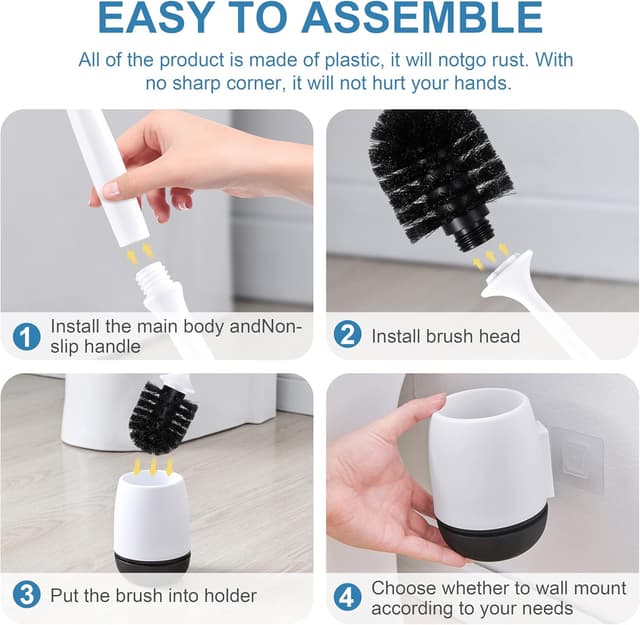 EASY TO ASSEMBLE

All of the product is made of plastic, it will notgo rust. With no sharp corner, it will not hurt your hands.

1 Install the main body andNon-slip handle

2 Install brush head

3 Put the brush into holder

4 Choose whether to wall mount according to your needs