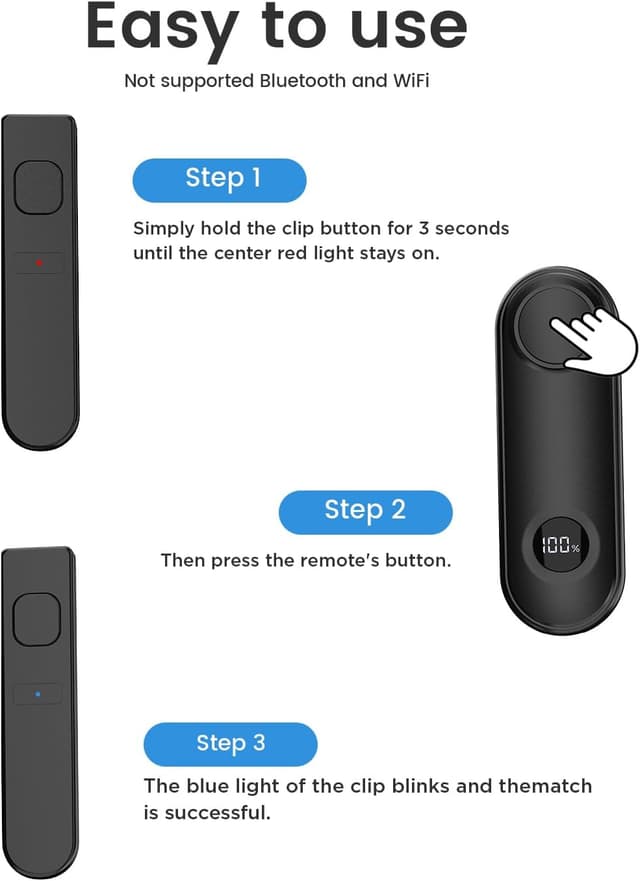 Easy to use

Not supported Bluetooth and WiFi

Step 1

Simply hold the clip button for 3 seconds until the center red light stays on.

Step 2

Then press the remote's button.

100%

Step 3

The blue light of the clip blinks and thematch is successful.