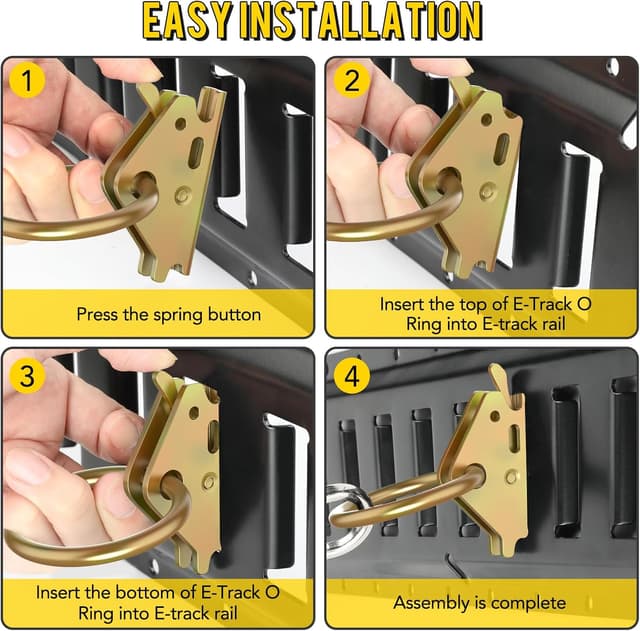 EASY INSTALLATION

1

Press the spring button

2

Insert the top of E-Track O Ring into E-track rail

3

Insert the bottom of E-Track O Ring into E-track rail

4

Assembly is complete