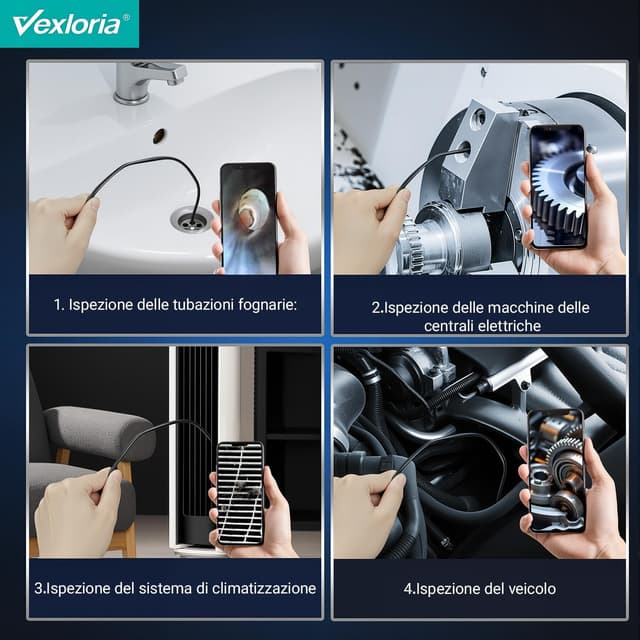 Vexloria®

1. Ispezione delle tubazioni fognarie:

2.Ispezione delle macchine delle centrali elettriche

3.Ispezione del sistema di climatizzazione

4.Ispezione del veicolo