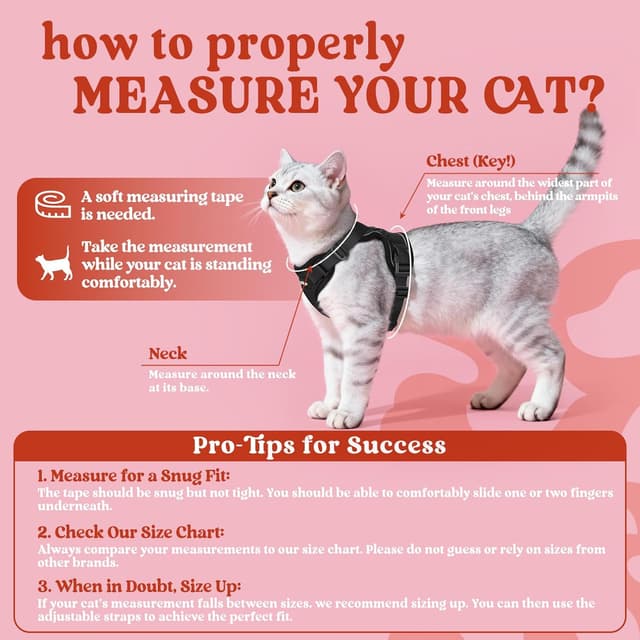 how to properly
MEASURE YOUR CAT?

A soft measuring tape is needed.

Take the measurement while your cat is standing comfortably.

Chest (Key!)
Measure around the widest part of your cat's chest, behind the armpits of the front legs

Neck
Measure around the neck at its base.

Pro-Tips for Success

1. Measure for a Snug Fit:
The tape should be snug but not tight. You should be able to comfortably slide one or two fingers underneath.

2. Check Our Size Chart:
Always compare your measurements to our size chart. Please do not guess or rely on sizes from other brands.

3. When in Doubt, Size Up:
If your cat's measurement falls between sizes, we recommend sizing up. You can then use the adjustable straps to achieve the perfect fit.