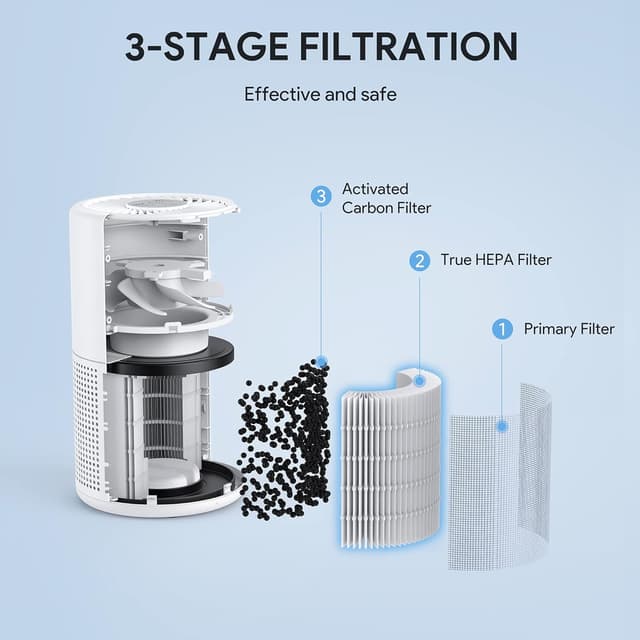 3-STAGE FILTRATION

Effective and safe

3 Activated Carbon Filter

2 True HEPA Filter

1 Primary Filter