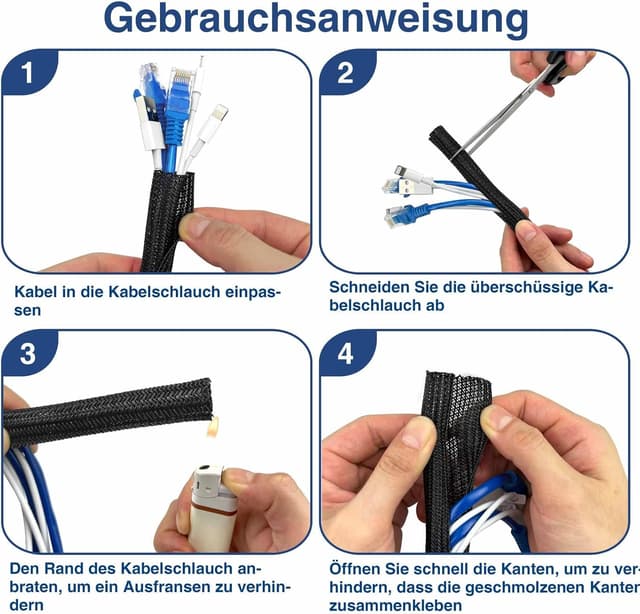 Gebrauchsanweisung

1

Kabel in die Kabelschlauch einpassen

2

Schneiden Sie die überschüssige Kabelschlauch ab

3

Den Rand des Kabelschlauch anbraten, um ein Ausfransen zu verhindern

4

Öffnen Sie schnell die Kanten, um zu verhindern, dass die geschmolzenen Kanter zusammenkleben