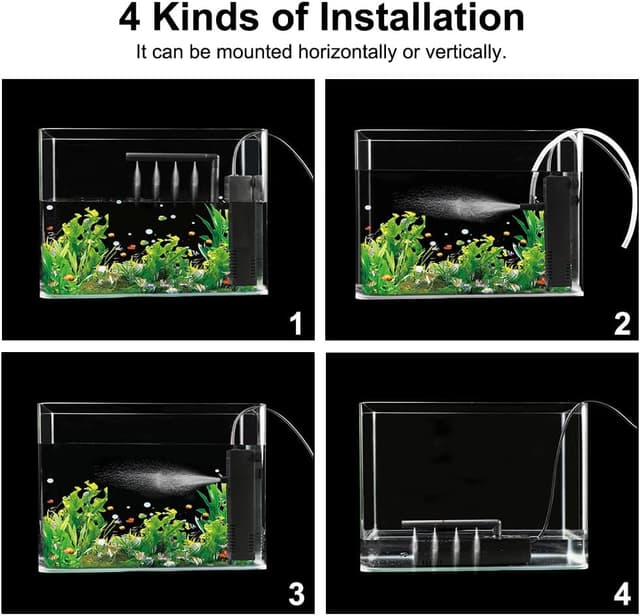 4 Kinds of Installation
It can be mounted horizontally or vertically.

1

2

3

4