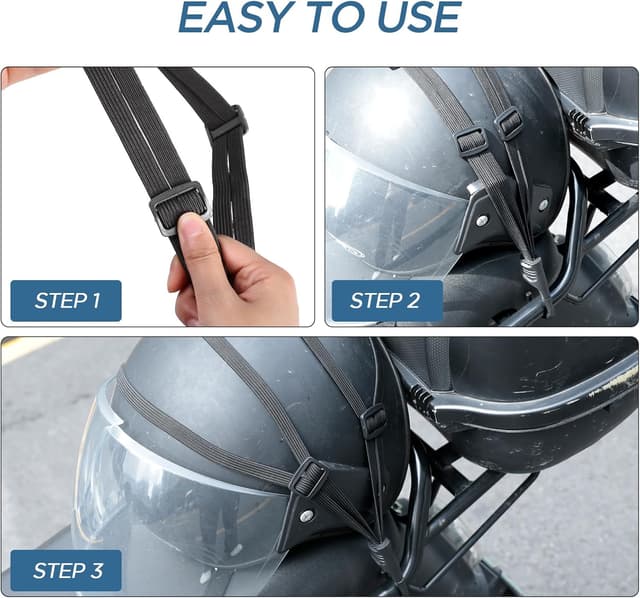 EASY TO USE

STEP 1

STEP 2

STEP 3