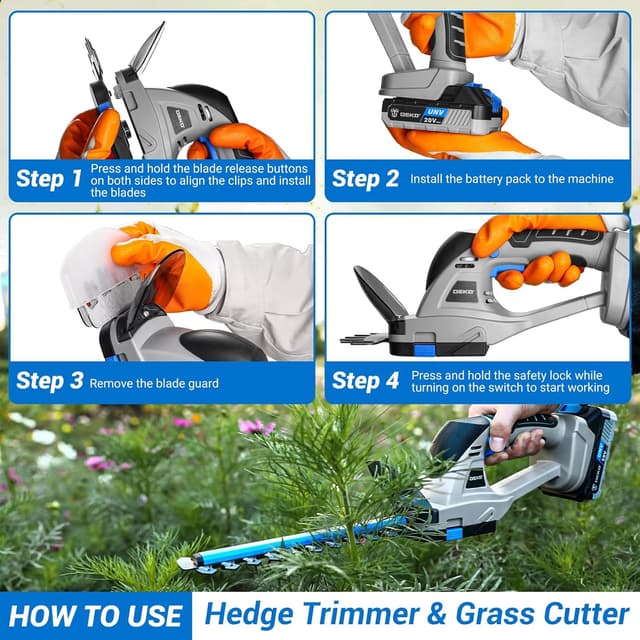 DEKO

Step 1 Press and hold the blade release buttons on both sides to align the clips and install the blades

DEKO UNV 20V

Step 2 Install the battery pack to the machine

Step 3 Remove the blade guard

DEKO

Step 4 Press and hold the safety lock while turning on the switch to start working

DEKO

HOW TO USE Hedge Trimmer & Grass Cutter