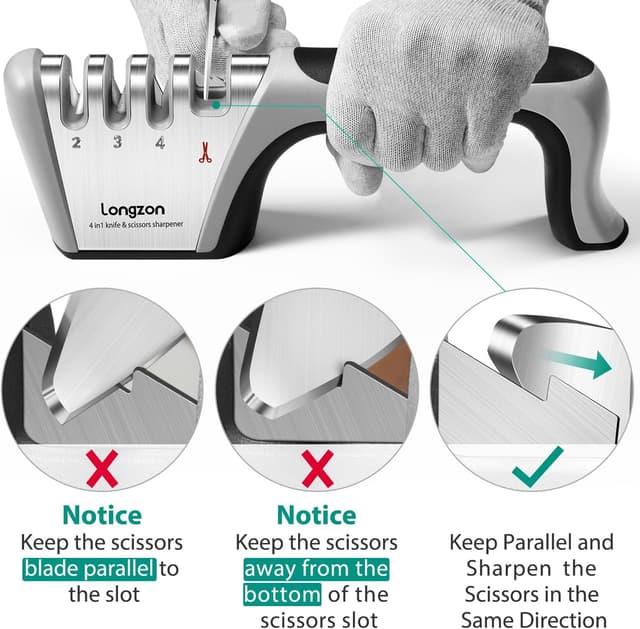 2 3 4

Longzon
4 in1 knife & scissors sharpener

Notice
Keep the scissors blade parallel to the slot

Notice
Keep the scissors away from the bottom of the scissors slot

Keep Parallel and Sharpen the Scissors in the Same Direction