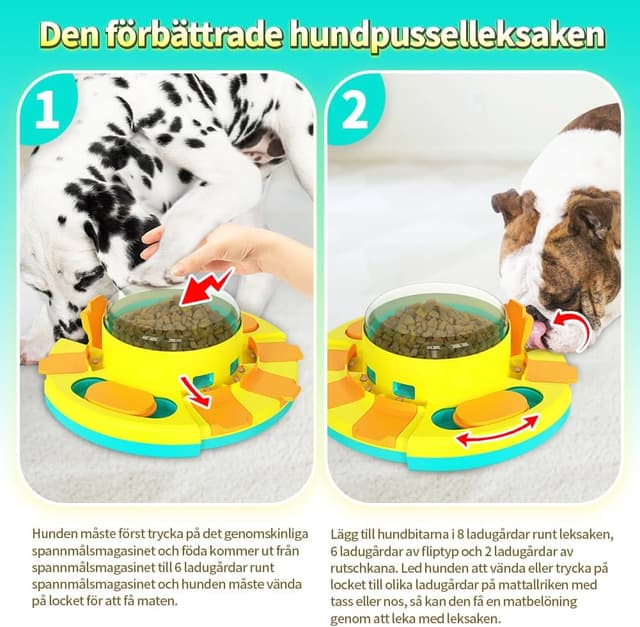 Den förbättrade hundpusselleksaken

1

2

Hunden måste först trycka på det genomskinliga spannmålsmagasinet och föda kommer ut från spannmålsmagasinet till 6 ladugårdar runt spannmålsmagasinet och hunden måste vända på locket för att få maten.

Lägg till hundbitarna i 8 ladugårdar runt leksaken, 6 ladugårdar av fliptyp och 2 ladugårdar av rutschkana. Led hunden att vända eller trycka på locket till olika ladugårdar på mattallriken med tass eller nos, så kan den få en matbelöning genom att leka med leksaken.