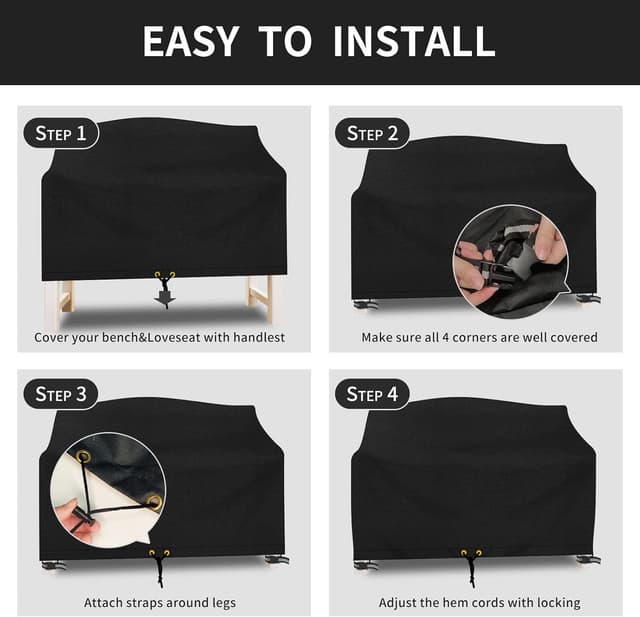 EASY TO INSTALL

STEP 1

Cover your bench&Loveseat with handlest

STEP 2

Make sure all 4 corners are well covered

STEP 3

Attach straps around legs

STEP 4

Adjust the hem cords with locking