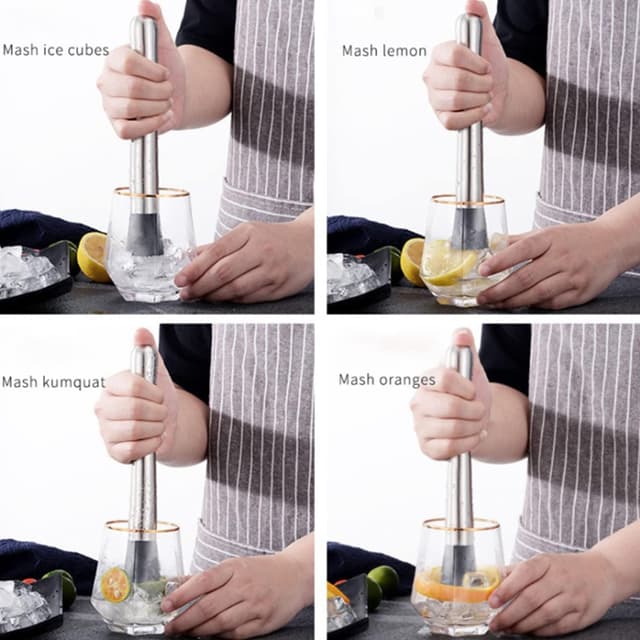 Mash ice cubes

Mash lemon

Mash kumquat

Mash oranges